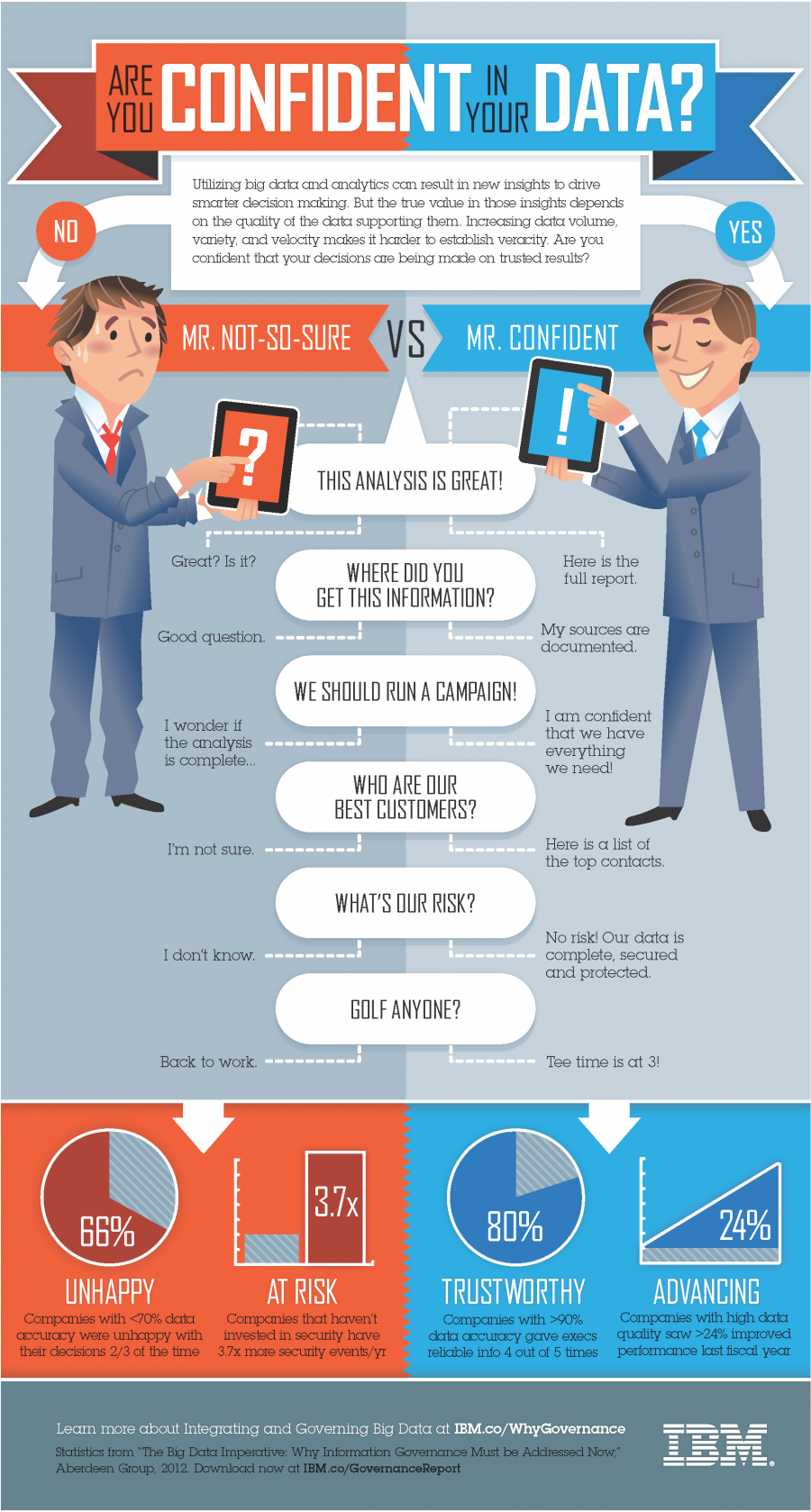 ARE YOU CONFIDENT IN YOUR DATA?

Utilizing big data and analytics can result in new insights to drive smarter decision making. But the true value in those insights depends on the quality of the data supporting them. Increasing data volume, variety, and velocity makes it harder to establish veracity. Are you confident that your decisions are being made on trusted results?

NO

YES

MR. NOT-SO-SURE

VS

MR. CONFIDENT

?

!

THIS ANALYSIS IS GREAT!

Great? Is it?

Here is the full report.

WHERE DID YOU GET THIS INFORMATION?

Good question.

My sources are documented.

WE SHOULD RUN A CAMPAIGN!

I wonder if the analysis is complete...

I am confident that we have everything we need!

WHO ARE OUR BEST CUSTOMERS?

I'm not sure.

Here is a list of the top contacts.

WHAT'S OUR RISK?

I don't know.

No risk! Our data is complete, secured and protected.

GOLF ANYONE?

Back to work.

Tee time is at 3!

66%

UNHAPPY

Companies with <70% data accuracy were unhappy with their decisions 2/3 of the time

3.7x

AT RISK

Companies that haven't invested in security have 3.7x more security events/yr

80%

TRUSTWORTHY

Companies with >90% data accuracy gave execs reliable info 4 out of 5 times

24%

ADVANCING

Companies with high data quality saw >24% improved performance last fiscal year

Learn more about Integrating and Governing Big Data at IBM.co/WhyGovernance

Statistics from "The Big Data Imperative: Why Information Governance Must be Addressed Now," Aberdeen Group, 2012. Download now at IBM.co/GovernanceReport

IBM.